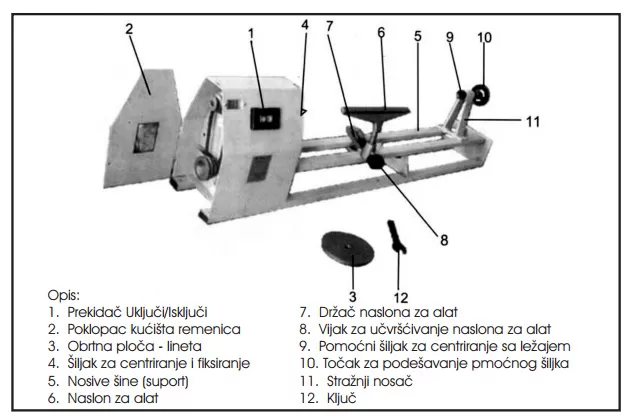 2 1 4 7 6 5 9 10

11

8

3 12

Opis:
1. Prekidač Uključi/Isključi
2. Poklopac kućišta remenica
3. Obrtna ploča - lineta
4. Šiljak za centriranje i fiksiranje
5. Nosive šine (suport)
6. Naslon za alat

7. Držač naslona za alat
8. Vijak za učvršćivanje naslona za alat
9. Pomoćni šiljak za centriranje sa ležajem
10. Točak za podešavanje pmoćnog šiljka
11. Stražnji nosač
12. Ključ