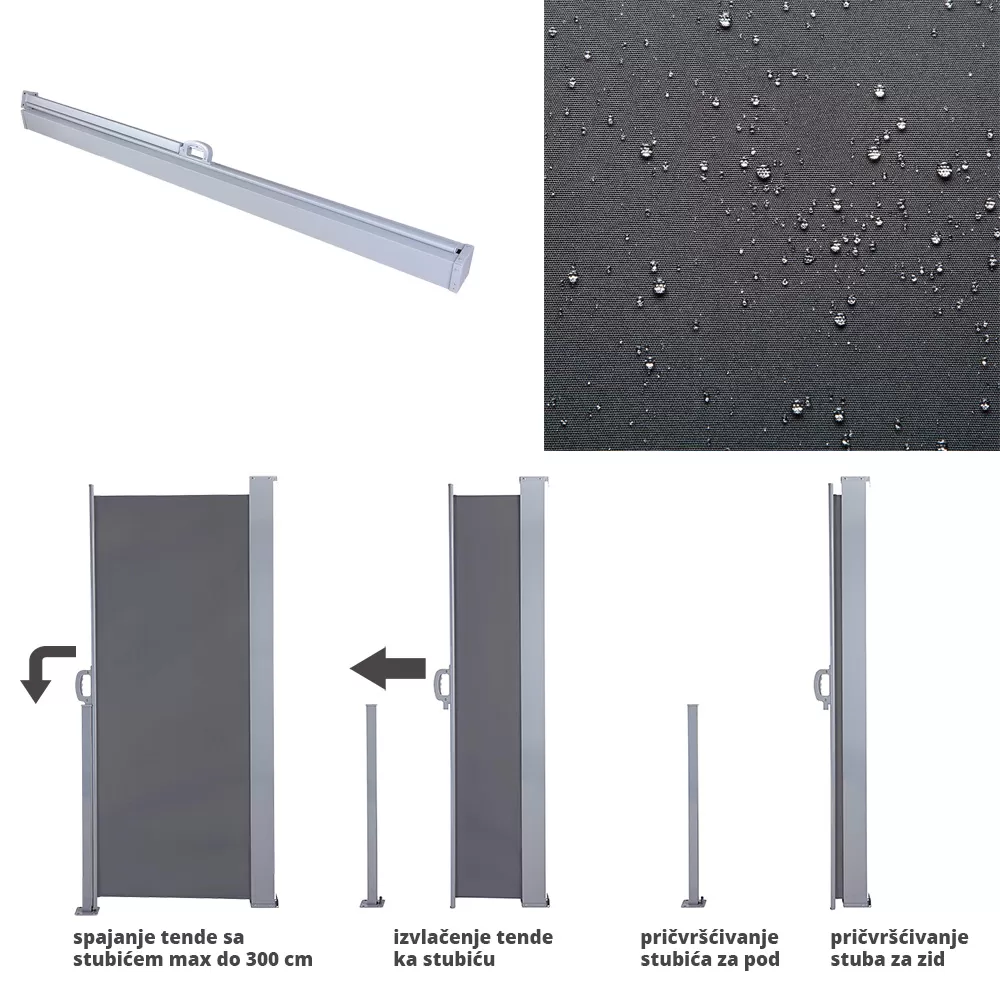 spajanje tende sa stubićem max do 300 cm

izvlačenje tende ka stubiću

pričvršćivanje stubića za pod

pričvršćivanje stuba za zid