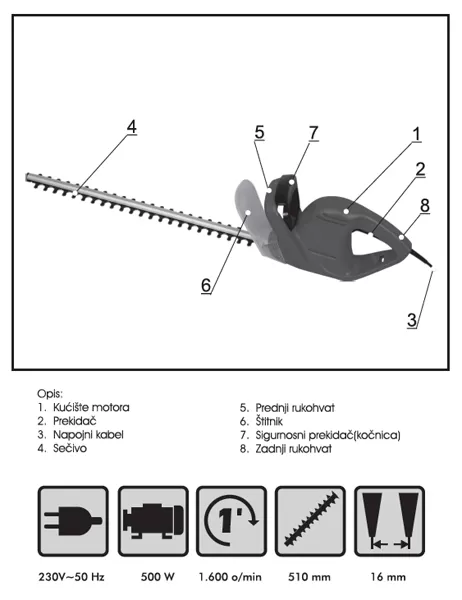 4

5

7

1

2

8

6

3

Opis:
1. Kućište motora
2. Prekidač
3. Napojni kabel
4. Sečivo

5. Prednji rukohvat
6. Štitnik
7. Sigurnosni prekidač(kočnica)
8. Zadnji rukohvat

1'

230V~50 Hz

500 W

1.600 o/min

510 mm

16 mm