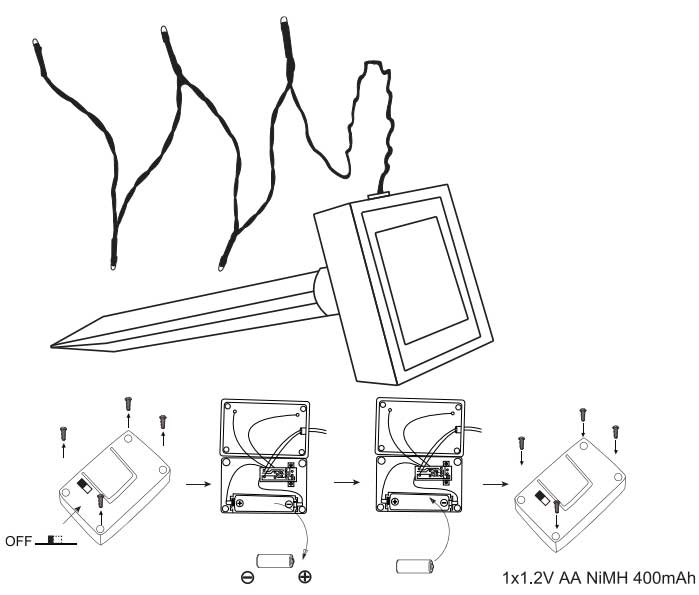 OFF

⊖ ⊕

1x1.2V AA NiMH 400mAh