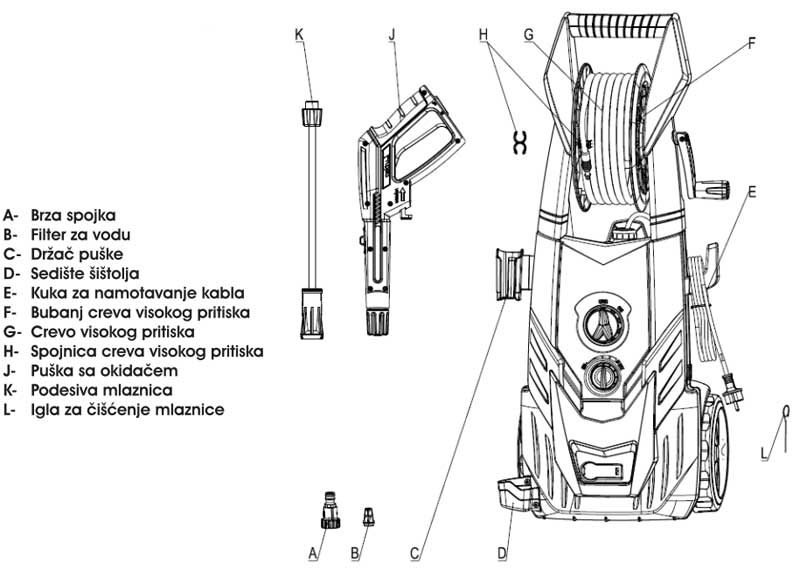 A- Brza spojka
B- Filter za vodu
C- Držač puške
D- Sedište šištolja
E- Kuka za namotavanje kabla
F- Bubanj creva visokog pritiska
G- Crevo visokog pritiska
H- Spojnica creva visokog pritiska
J- Puška sa okidačem
K- Podesiva mlaznica
L- Igla za čišćenje mlaznice

K
J
H
G
F
E
L
A
B
C
D