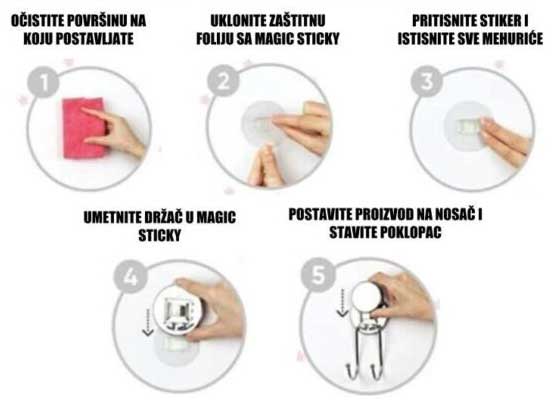 OČISTITE POVRŠINU NA KOJU POSTAVLJATE

1

UKLONITE ZAŠTITNU FOLIJU SA MAGIC STICKY

2

PRITISNITE STIKER I ISTISNITE SVE MEHURIĆE

3

UMETNITE DRŽAČ U MAGIC STICKY

4

POSTAVITE PROIZVOD NA NOSAČ I STAVITE POKLOPAC

5