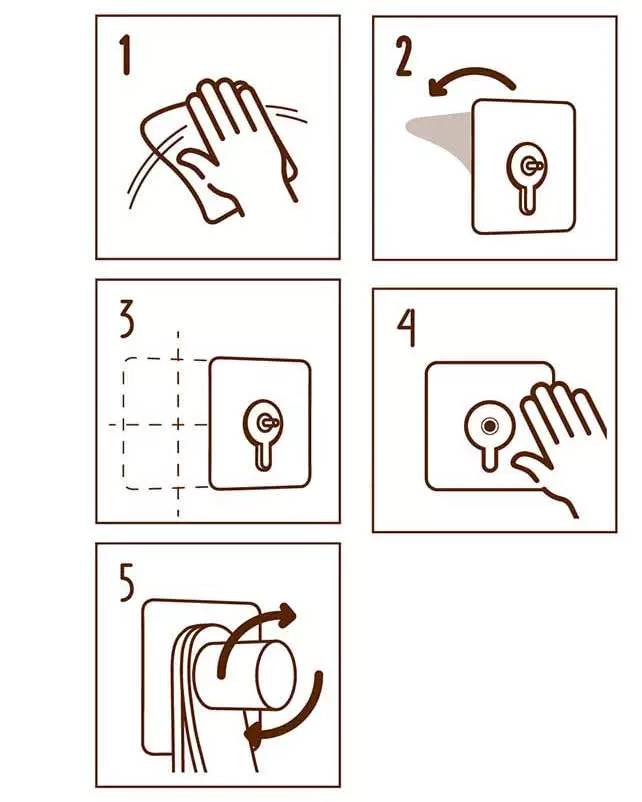 1

2

3

4

5