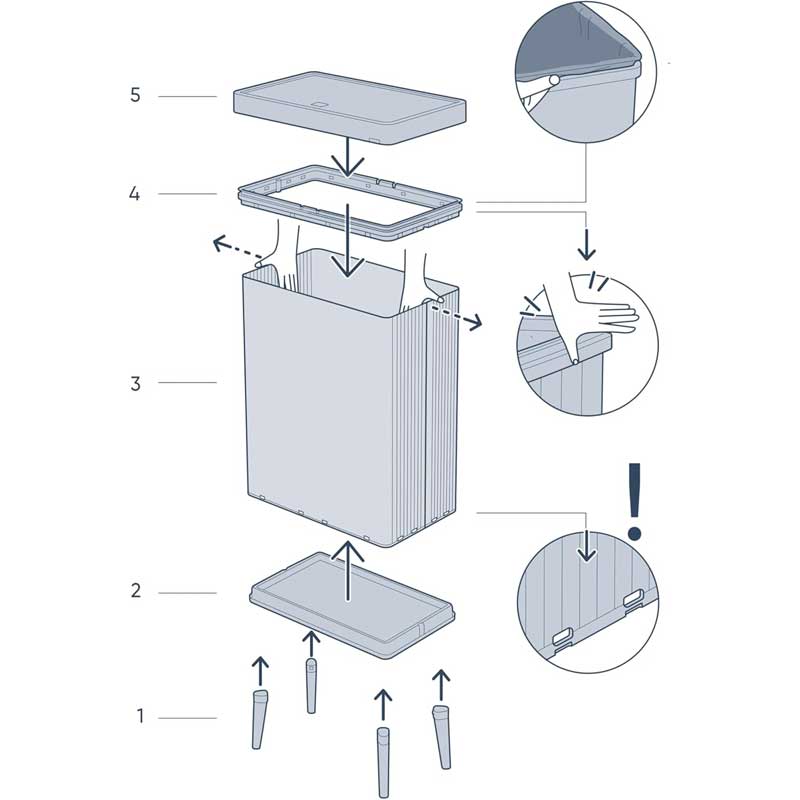 5

4

3

2

1

!