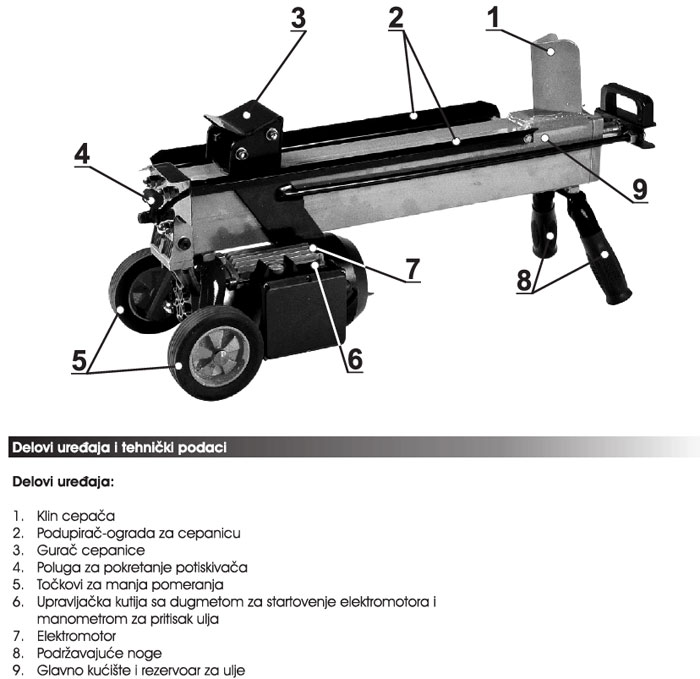 3
2
1
4
9
7
8
5
6

Delovi uređaja i tehnički podaci

Delovi uređaja:

1. Klin cepača
2. Podupirač-ograda za cepanicu
3. Gurač cepanice
4. Poluga za pokretanje potiskivača
5. Točkovi za manja pomeranja
6. Upravljačka kutija sa dugmetom za startovenje elektromotora i manometrom za pritisak ulja
7. Elektromotor
8. Podržavajuće noge
9. Glavno kućište i rezervoar za ulje