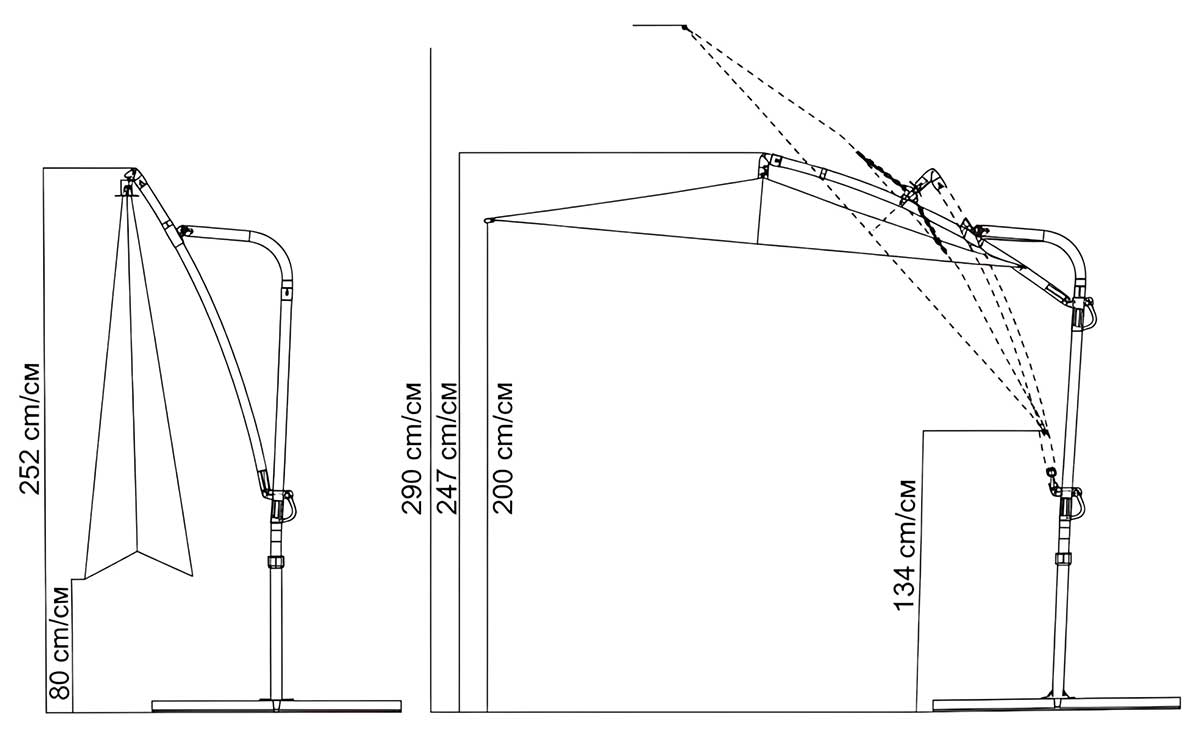 252 cm/см
80 cm/см
290 cm/см
247 cm/см
200 cm/см
134 cm/см