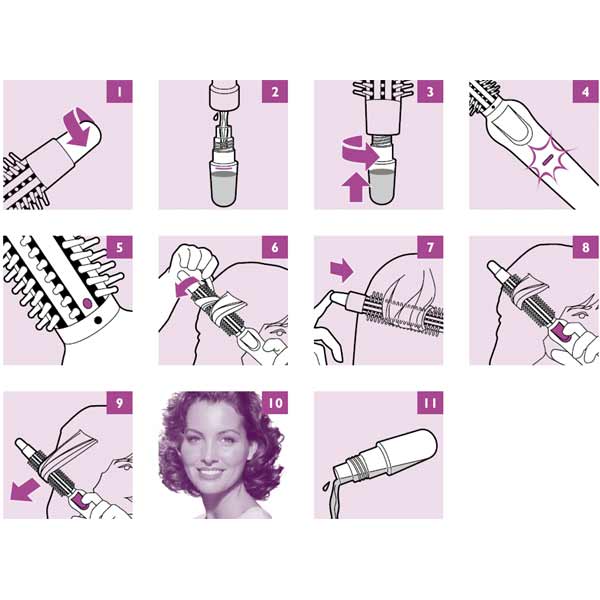 1

2

3

4

5

6

7

8

9

10

11