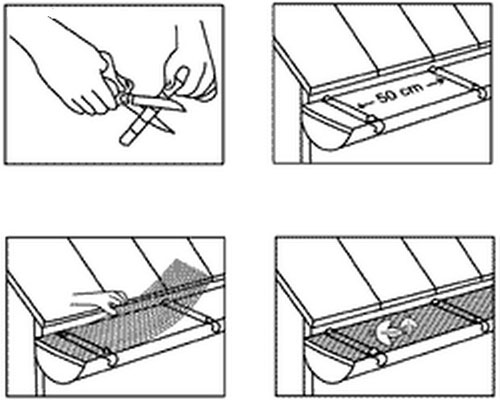 50 cm