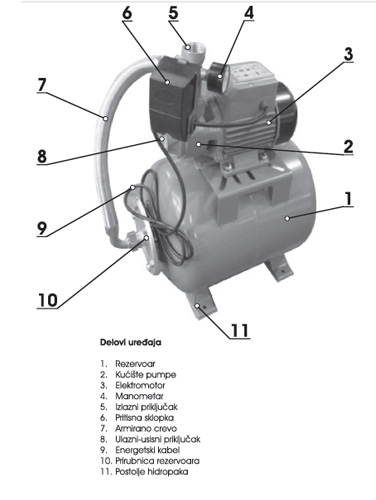 6
5
4
3
7
8
2
1
9
10
11

Delovi uređaja

1. Rezervoar
2. Kućište pumpe
3. Elektromotor
4. Manometar
5. Izlazni priključak
6. Pritisna sklopka
7. Armirano crevo
8. Ulazni-usisni priključak
9. Energetski kabel
10. Prirubnica rezervoara
11. Postolje hidropaka