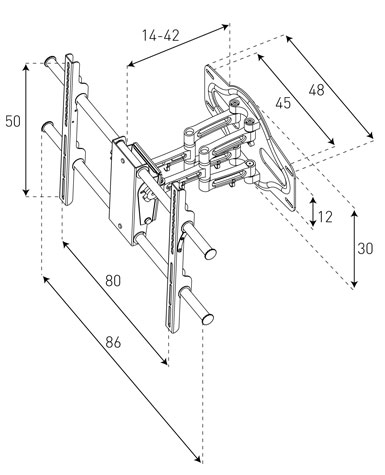 14-42

48

45

50

12

30

80

86