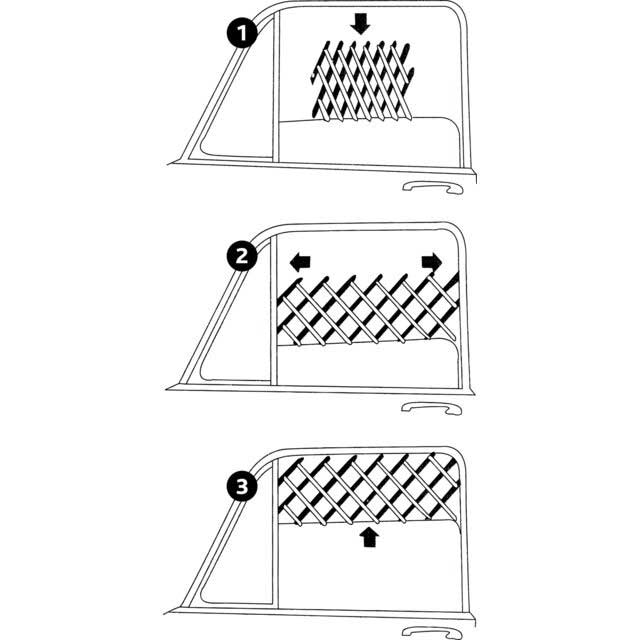 1

2

3