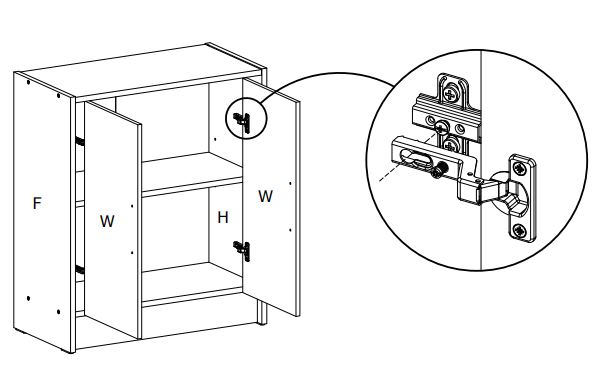 F

W

H

W