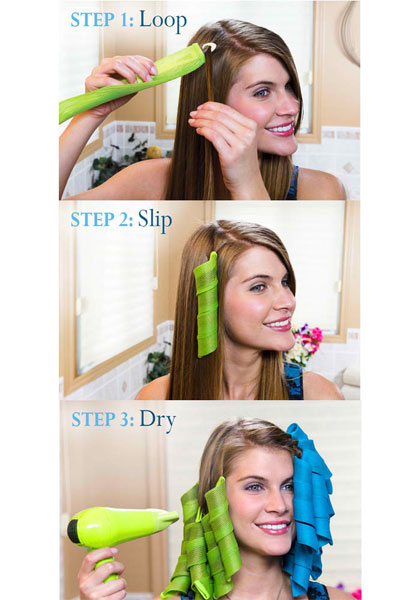 STEP 1: Loop

STEP 2: Slip

STEP 3: Dry