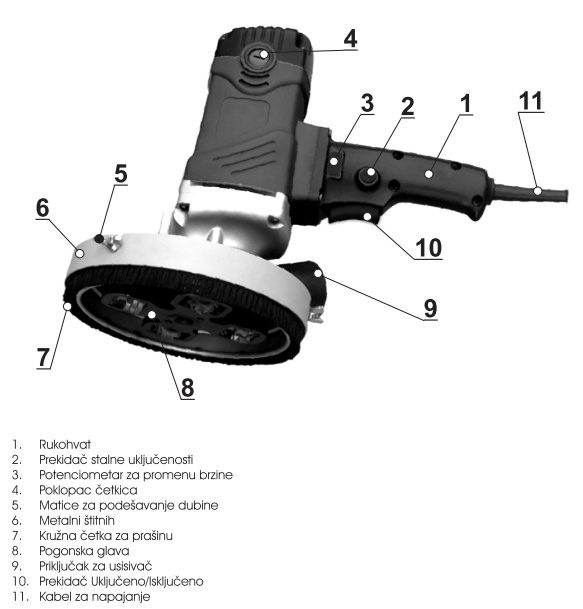 4
3
2
1
11
5
6
10
9
7
8

1. Rukohvat
2. Prekidač stalne uključenosti
3. Potenciometar za promenu brzine
4. Poklopac četkica
5. Matice za podešavanje dubine
6. Metalni štitnih
7. Kružna četka za prašinu
8. Pogonska glava
9. Priključak za usisivač
10. Prekidač Uključeno/Isključeno
11. Kabel za napajanje