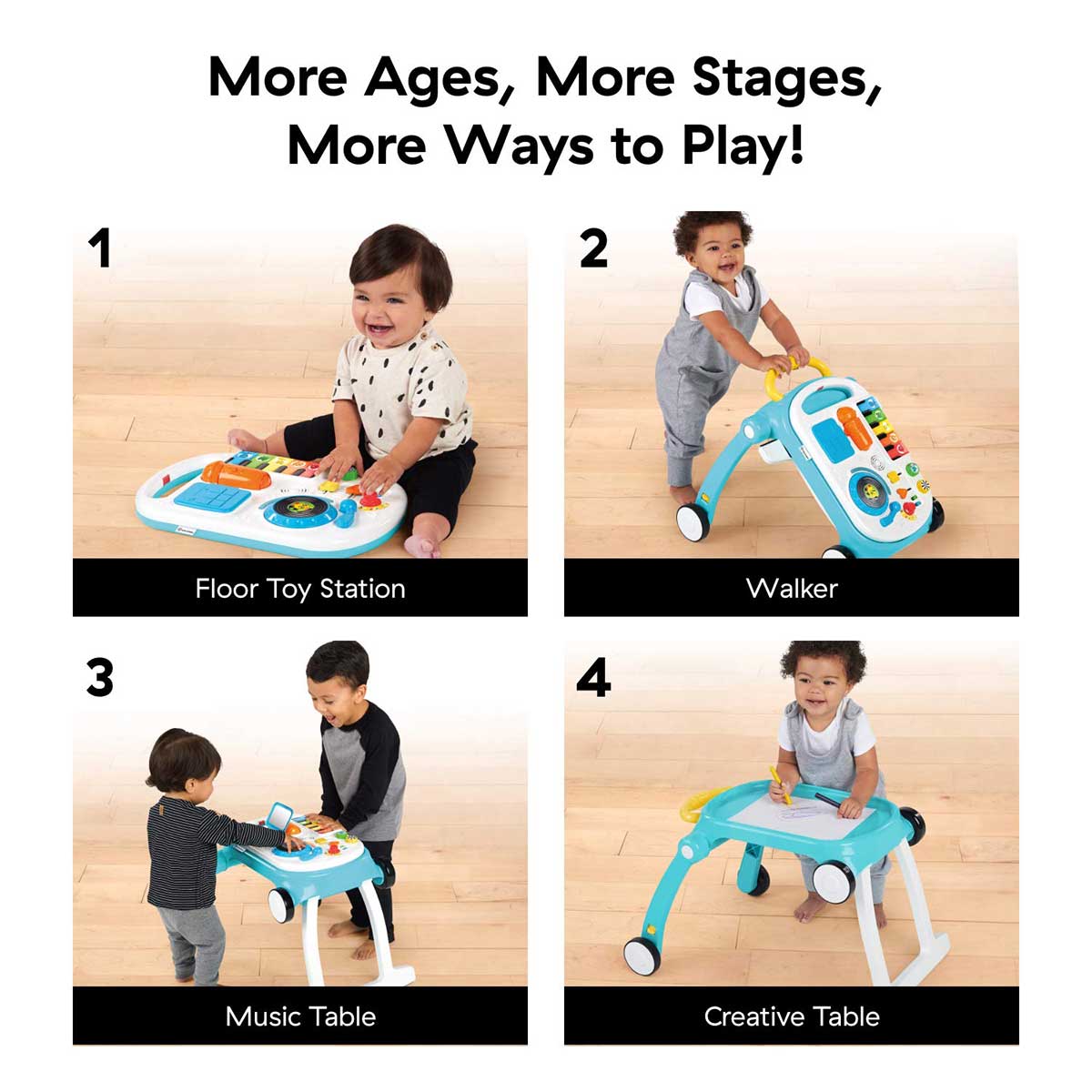 More Ages, More Stages, More Ways to Play!

1

Floor Toy Station

2

Walker

3

Music Table

4

Creative Table