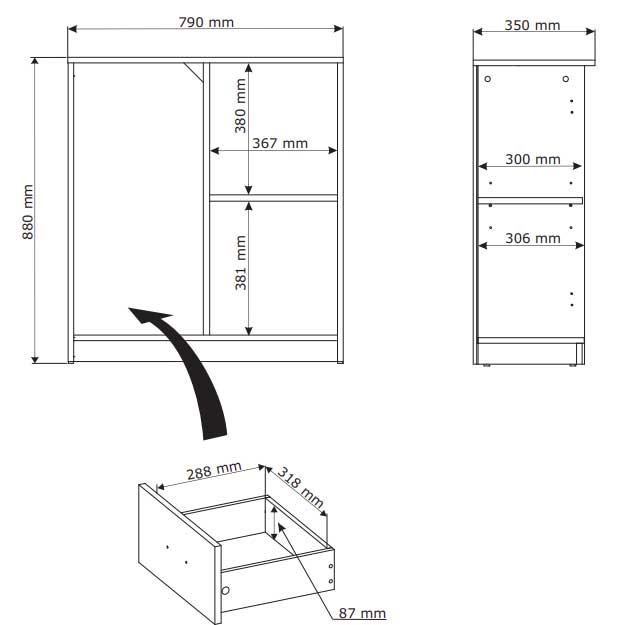 790 mm
880 mm
380 mm
367 mm
381 mm
350 mm
300 mm
306 mm
288 mm
318 mm
87 mm