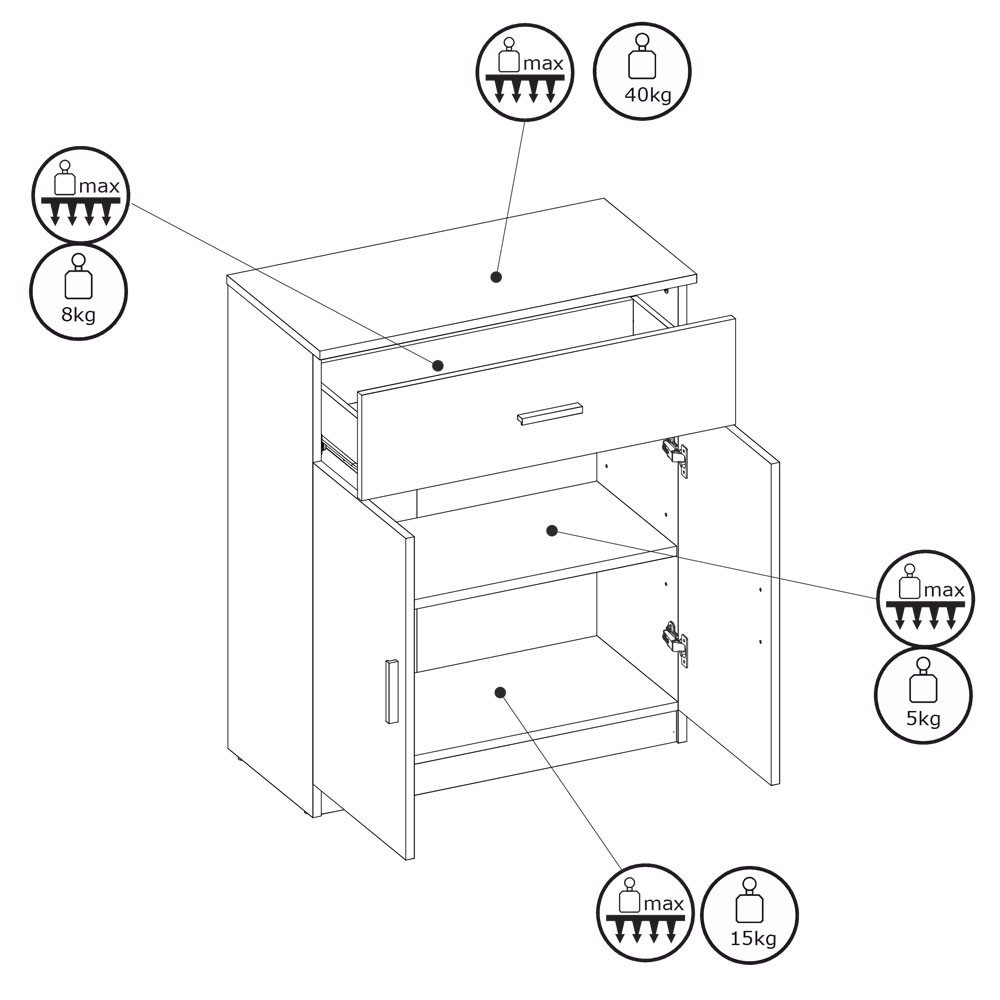 max

40kg

max

8kg

max

5kg

max

15kg