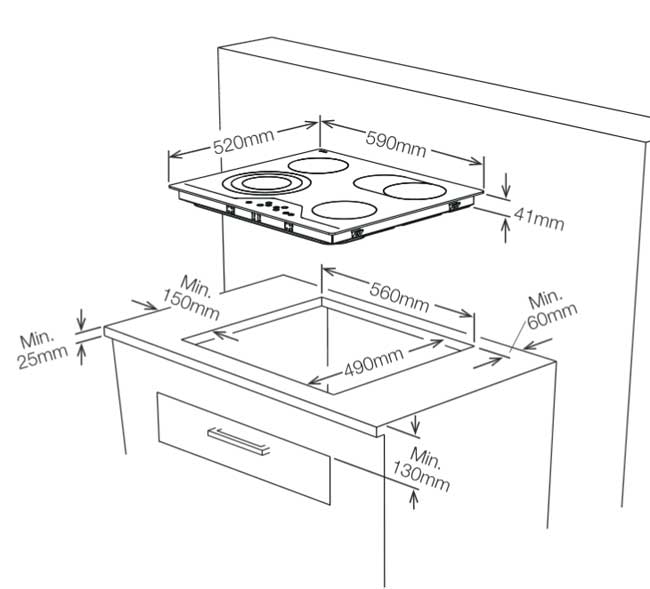 520mm
590mm
41mm
Min.
150mm
560mm
Min.
60mm
Min.
25mm
490mm
Min.
130mm