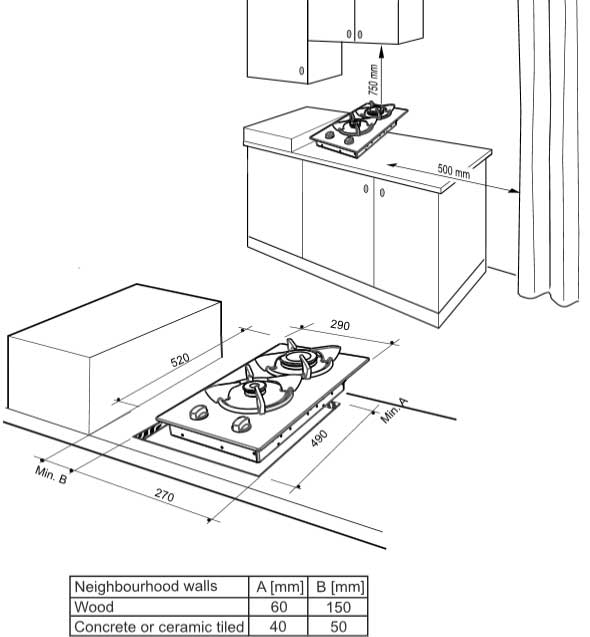 750 mm

500 mm

290

520

Min. A

490

Min. B

270

| Neighbourhood walls | A [mm] | B [mm] |
|---|---|---|
| Wood | 60 | 150 |
| Concrete or ceramic tiled | 40 | 50 |