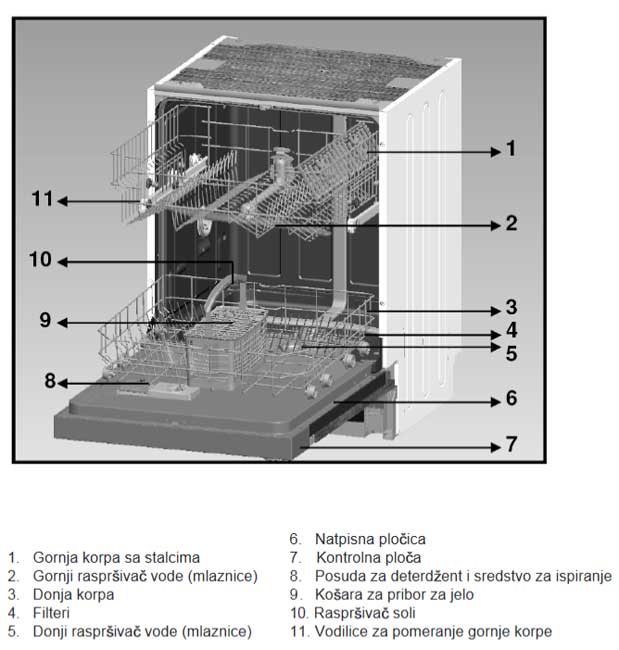 1
11
2
10
3
9
4
5
8
6
7

1. Gornja korpa sa stalcima
2. Gornji raspršivač vode (mlaznice)
3. Donja korpa
4. Filteri
5. Donji raspršivač vode (mlaznice)

6. Natpisna pločica
7. Kontrolna ploča
8. Posuda za deterdžent i sredstvo za ispiranje
9. Košara za pribor za jelo
10. Raspršivač soli
11. Vodilice za pomeranje gornje korpe