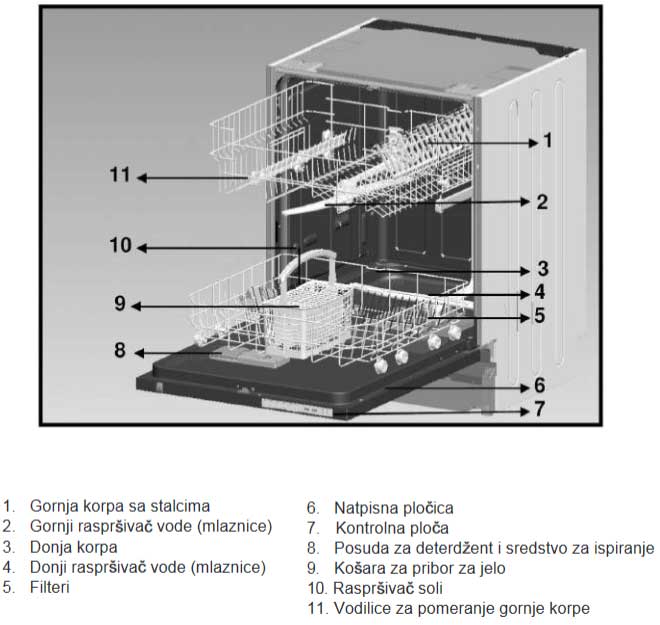 1
11
2
10
3
4
9
5
8
6
7

1. Gornja korpa sa stalcima
2. Gornji raspršivač vode (mlaznice)
3. Donja korpa
4. Donji raspršivač vode (mlaznice)
5. Filteri

6. Natpisna pločica
7. Kontrolna ploča
8. Posuda za deterdžent i sredstvo za ispiranje
9. Košara za pribor za jelo
10. Raspršivač soli
11. Vodilice za pomeranje gornje korpe