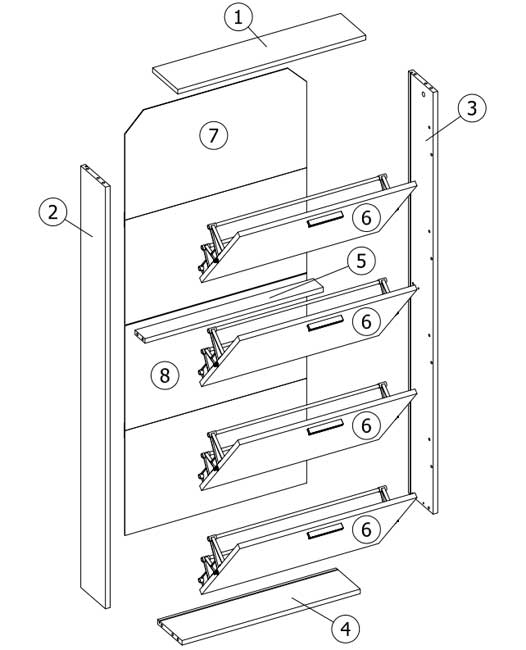 1
7
3
2
6
5
6
8
6
6
4