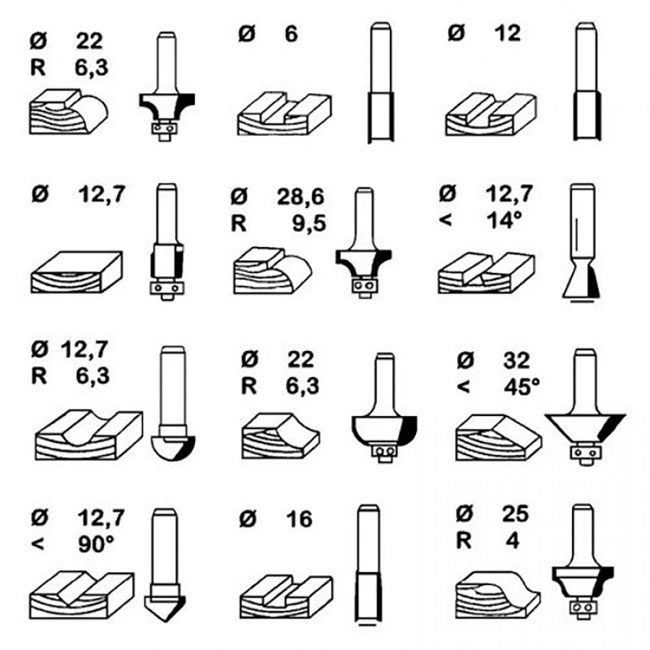 Ø 22
R 6,3

Ø 6

Ø 12

Ø 12,7

Ø 28,6
R 9,5

Ø 12,7
< 14°

Ø 12,7
R 6,3

Ø 22
R 6,3

Ø 32
< 45°

Ø 12,7
< 90°

Ø 16

Ø 25
R 4