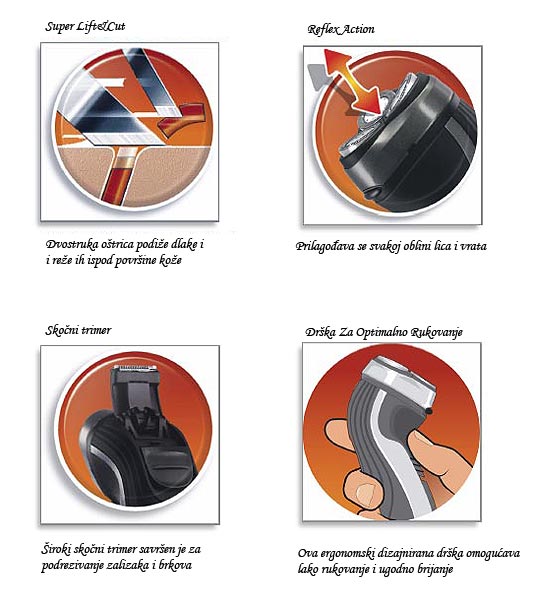 Super Lift&Cut

Dvostruka oštrica podiže dlake i i reže ih ispod površine kože

Reflex Action

Prilagođava se svakoj oblini lica i vrata

Skočni trimer

Široki skočni trimer savršen je za podrezivanje zalizaka i brkova

Drška Za Optimalno Rukovanje

Ova ergonomski dizajnirana drška omogućava lako rukovanje i ugodno brijanje