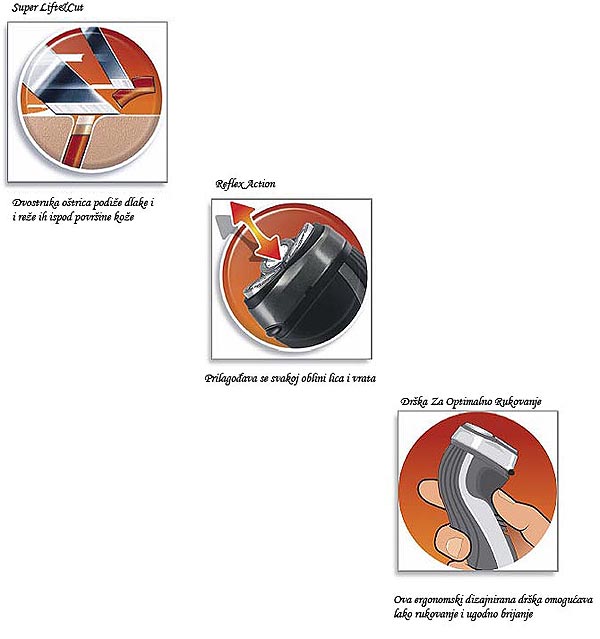 Super Lift&Cut

Dvostruka oštrica podiže dlake i i reže ih ispod površine kože

Reflex Action

Prilagođava se svakoj oblini lica i vrata

Drška Za Optimalno Rukovanje

Ova ergonomski dizajnirana drška omogućava lako rukovanje i ugodno brijanje