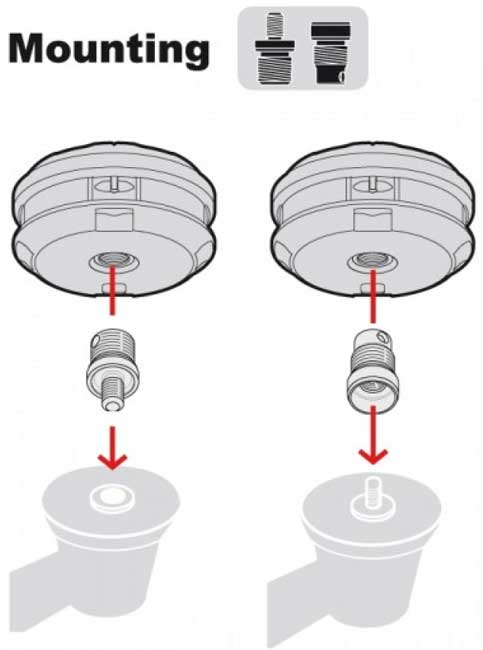 Mounting