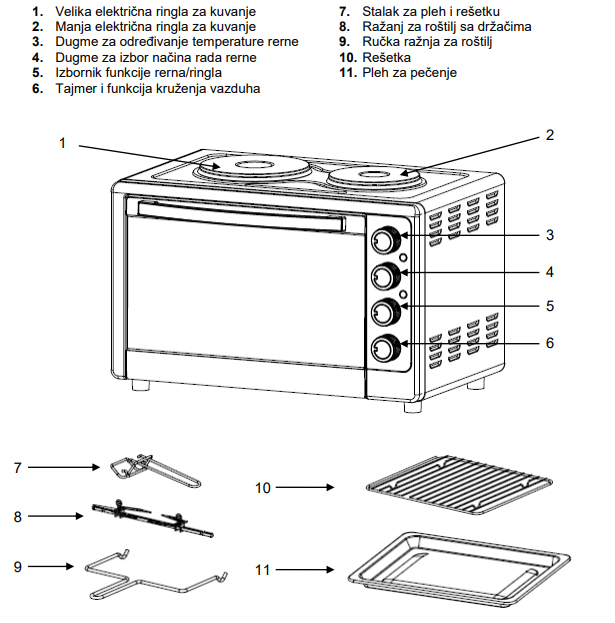 1. Velika električna ringla za kuvanje
2. Manja električna ringla za kuvanje
3. Dugme za određivanje temperature rerne
4. Dugme za izbor načina rada rerne
5. Izbornik funkcije rerna/ringla
6. Tajmer i funkcija kruženja vazduha

7. Stalak za pleh i rešetku
8. Ražanj za roštilj sa držačima
9. Ručka ražnja za roštilj
10. Rešetka
11. Pleh za pečenje

1
2
3
4
5
6
7
8
9
10
11