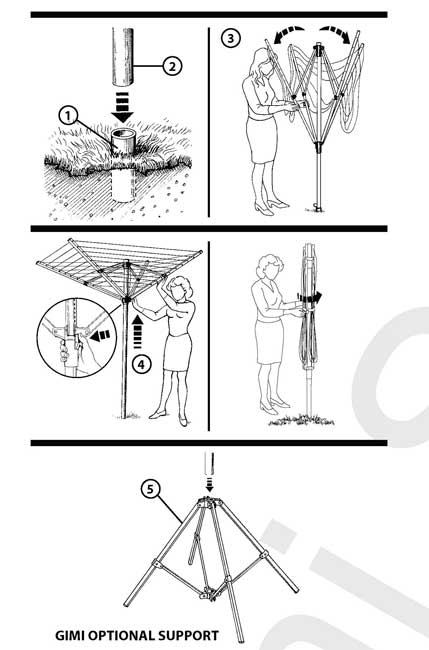 2

1

3

4

5

GIMI OPTIONAL SUPPORT