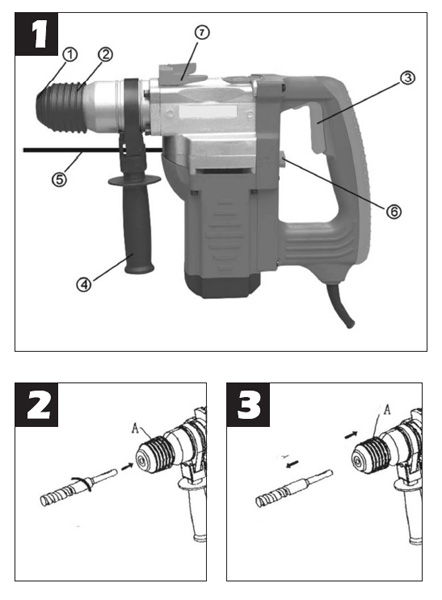 1
①
②
⑦
③
⑤
⑥
④

2
A

3
A