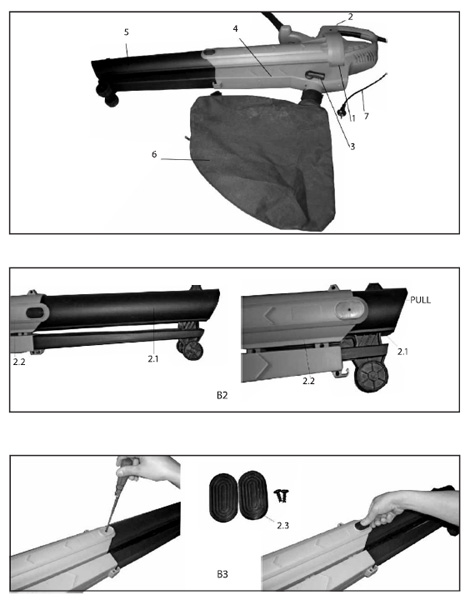 5
4
2
1
7
3
6

2.2
2.1
PULL
2.1
2.2
B2

2.3
B3