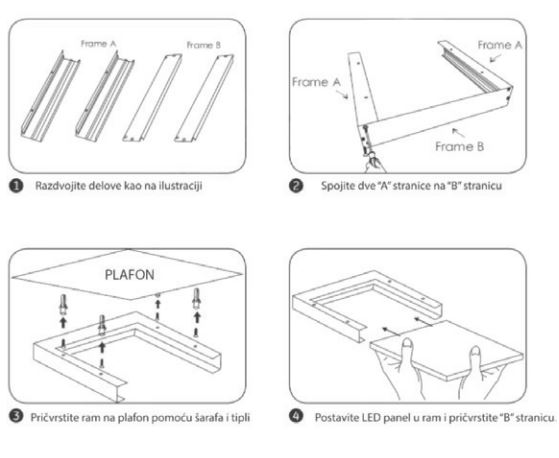 Frame A

Frame B

1 Razdvojite delove kao na ilustraciji

Frame A

Frame A

Frame B

2 Spojite dve "A" stranice na "B" stranicu

PLAFON

3 Pričvrstite ram na plafon pomoću šarafa i tipli

4 Postavite LED panel u ram i pričvrstite "B" stranicu.