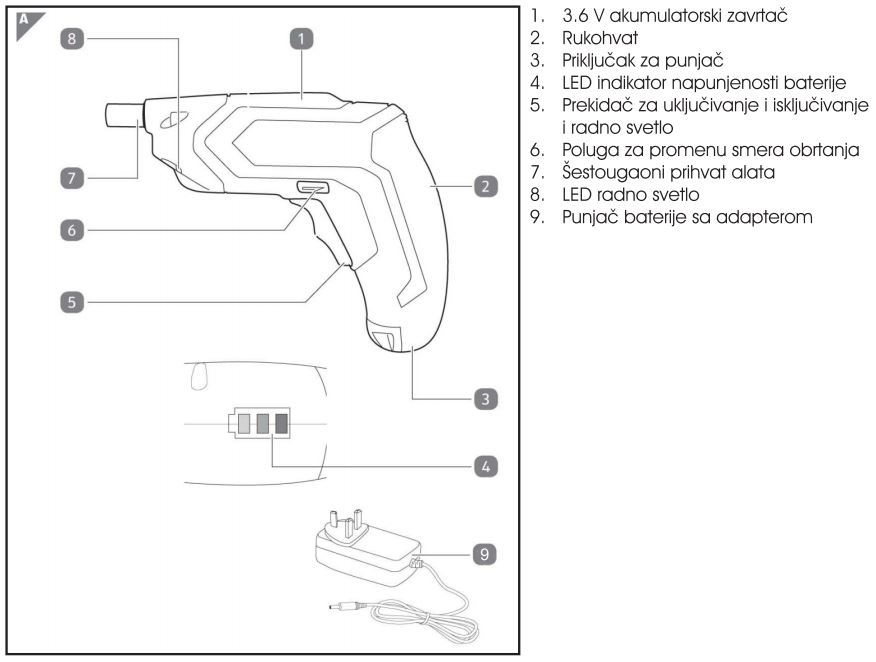 A

8

1

7

2

6

5

3

4

9

1. 3.6 V akumulatorski zavrtač
2. Rukohvat
3. Priključak za punjač
4. LED indikator napunjenosti baterije
5. Prekidač za uključivanje i isključivanje i radno svetlo
6. Poluga za promenu smera obrtanja
7. Šestougaoni prihvat alata
8. LED radno svetlo
9. Punjač baterije sa adapterom