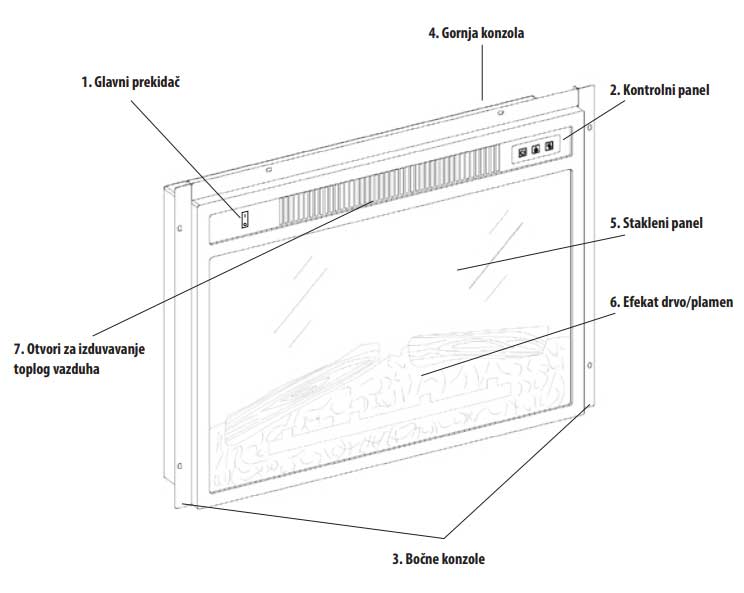 4. Gornja konzola

1. Glavni prekidač

2. Kontrolni panel

5. Stakleni panel

6. Efekat drvo/plamen

7. Otvori za izduvavanje toplog vazduha

3. Bočne konzole