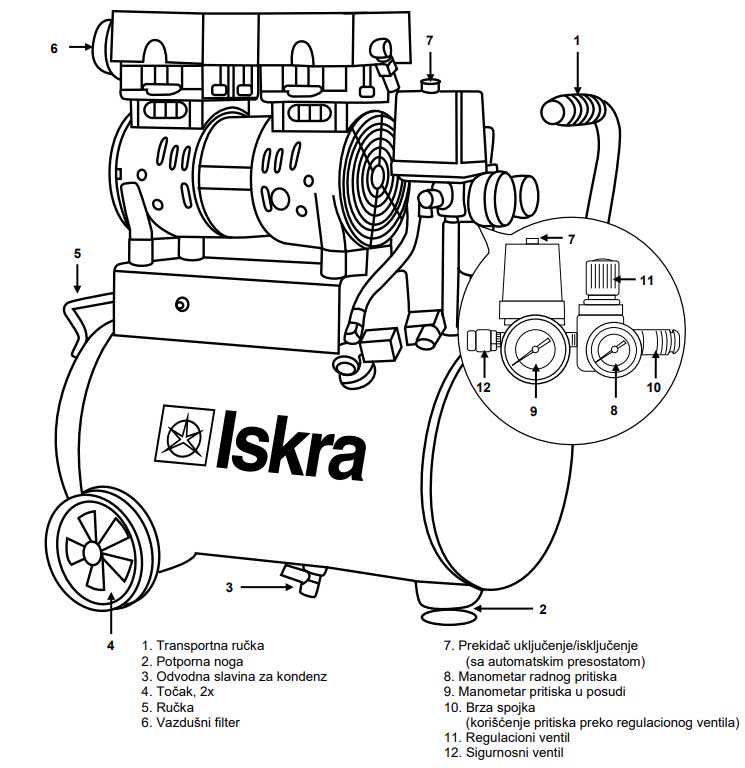 6
7
1
5
7
11
12
9
8
10
Iskra
3
2
4

1. Transportna ručka
2. Potporna noga
3. Odvodna slavina za kondenz
4. Točak, 2x
5. Ručka
6. Vazdušni filter

7. Prekidač uključenje/isključenje (sa automatskim presostatom)
8. Manometar radnog pritiska
9. Manometar pritiska u posudi
10. Brza spojka (korišćenje pritiska preko regulacionog ventila)
11. Regulacioni ventil
12. Sigurnosni ventil