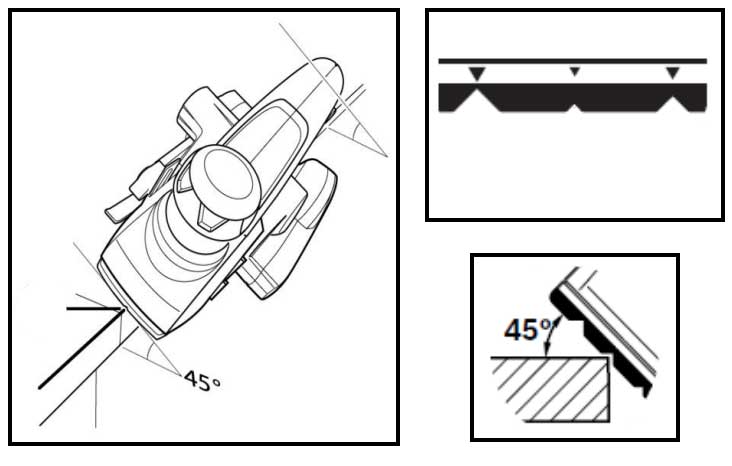 45°

45°