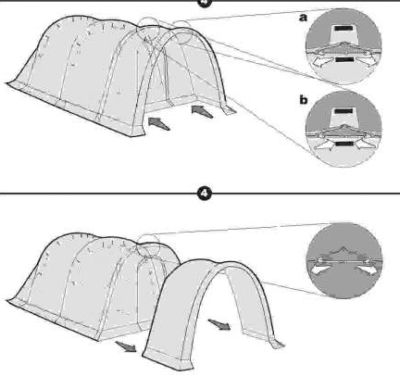 a

b

4