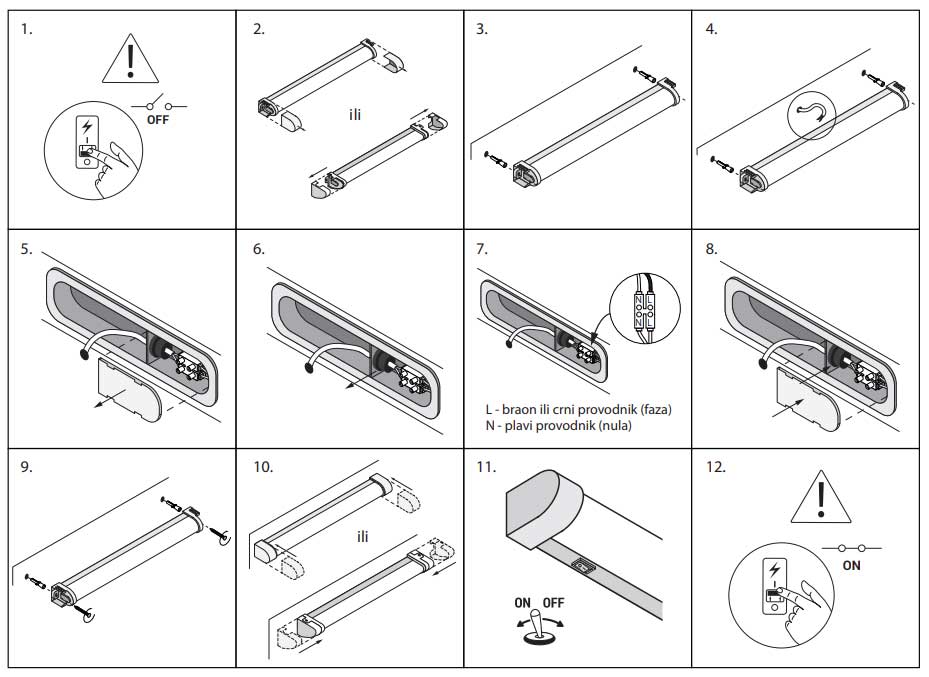 1.

OFF

2.

ili

3.

4.

5.

6.

7.

N L
N L

L - braon ili crni provodnik (faza)
N - plavi provodnik (nula)

8.

9.

10.

ili

11.

ON OFF

12.

ON