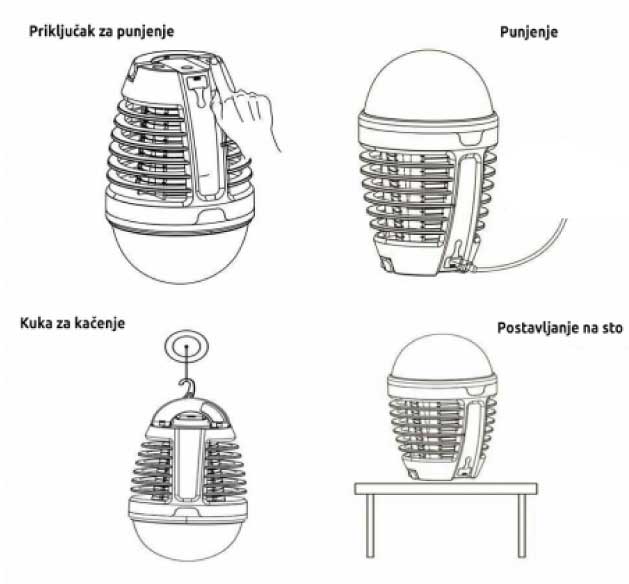 Priključak za punjenje

Punjenje

Kuka za kačenje

Postavljanje na sto