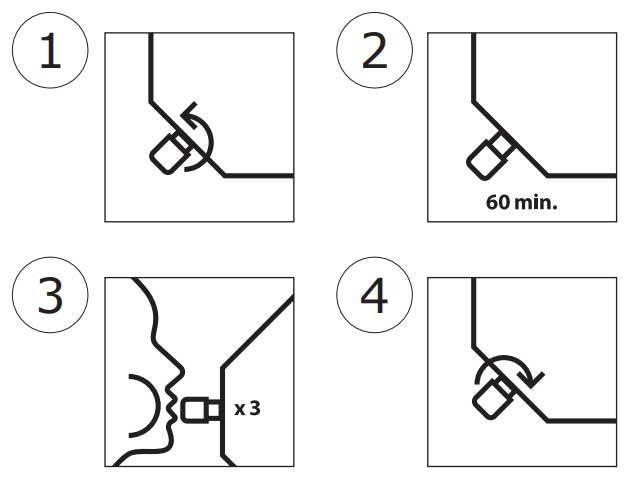 1

2

60 min.

3

x 3

4