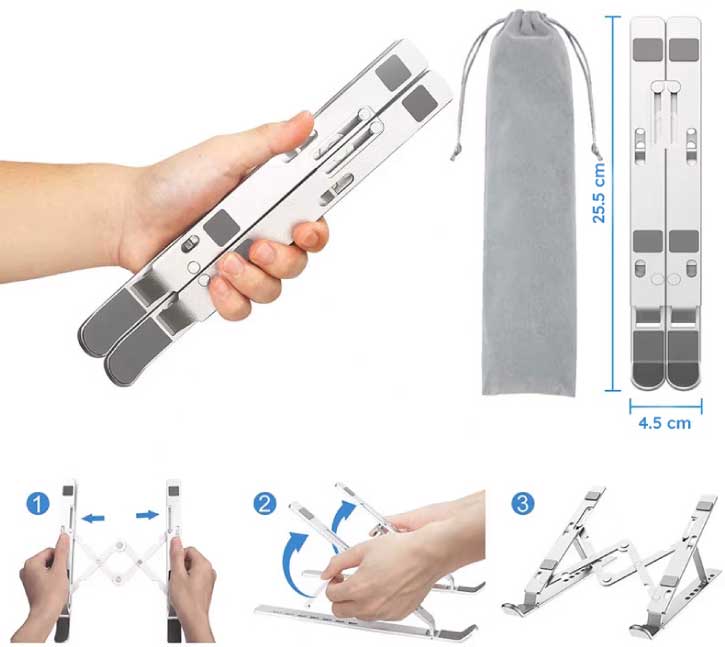 25.5 cm

4.5 cm

1

2

3