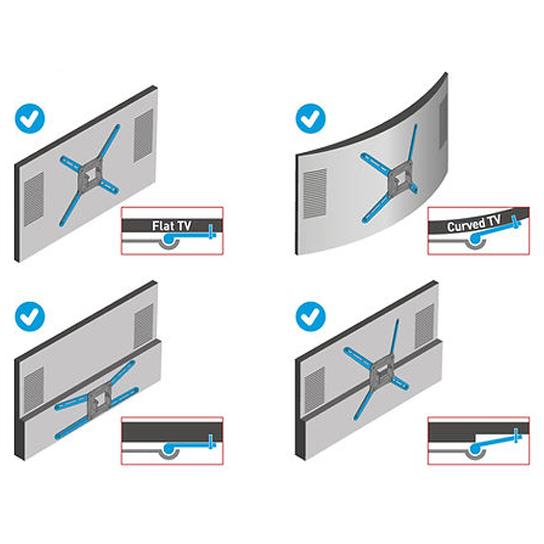 Flat TV

Curved TV