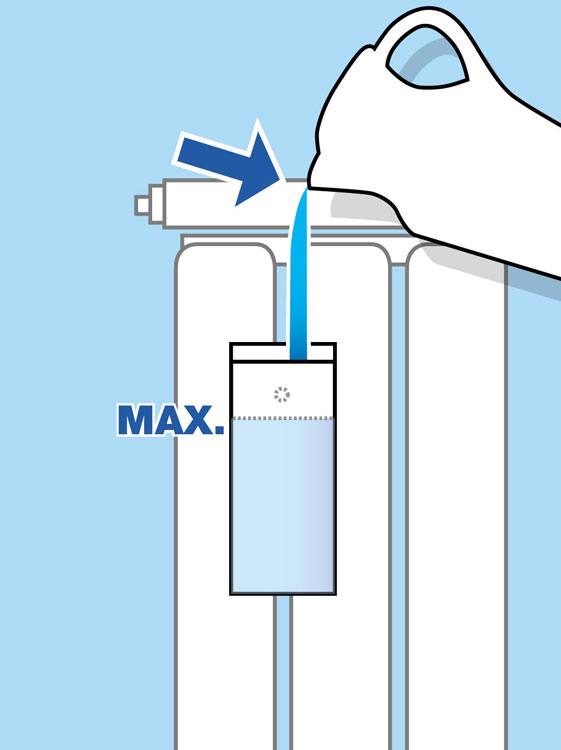 MAX.