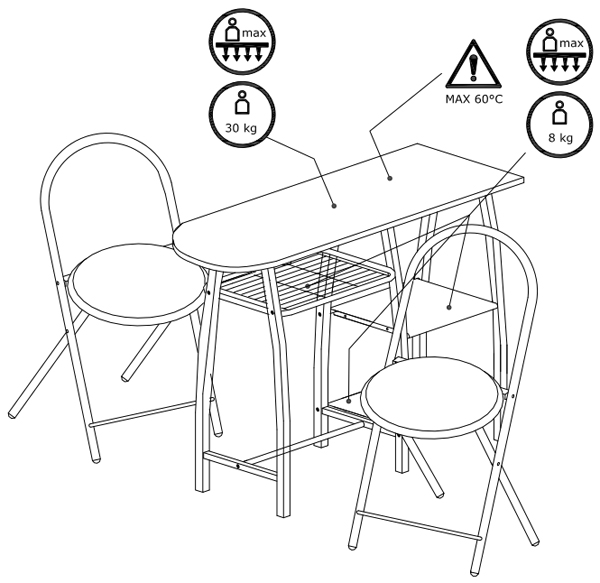 max

30 kg

MAX 60°C

max

8 kg