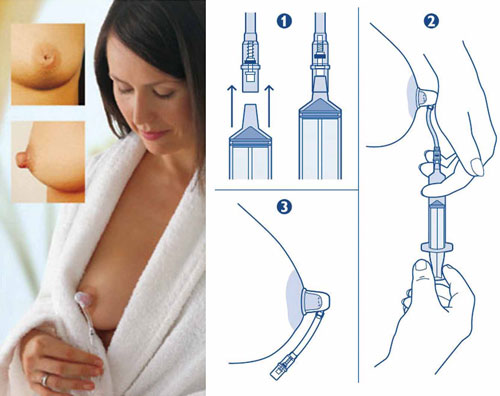 1

2

3