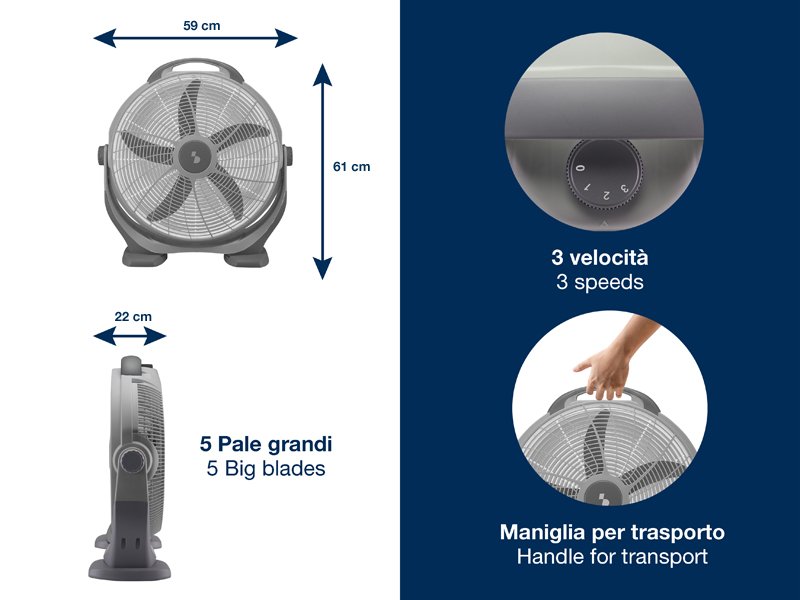 59 cm

61 cm

22 cm

5 Pale grandi
5 Big blades

0 1 2 3

3 velocità
3 speeds

Maniglia per trasporto
Handle for transport