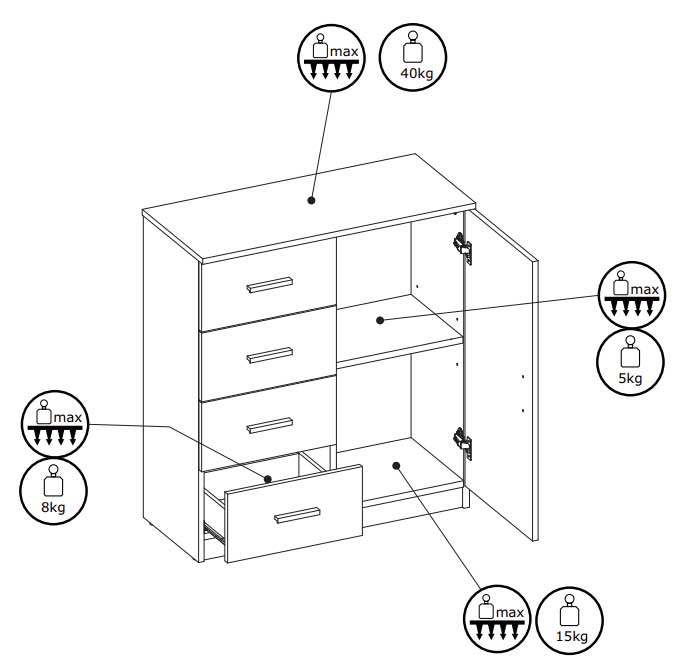 max
40kg
max
5kg
max
8kg
max
15kg